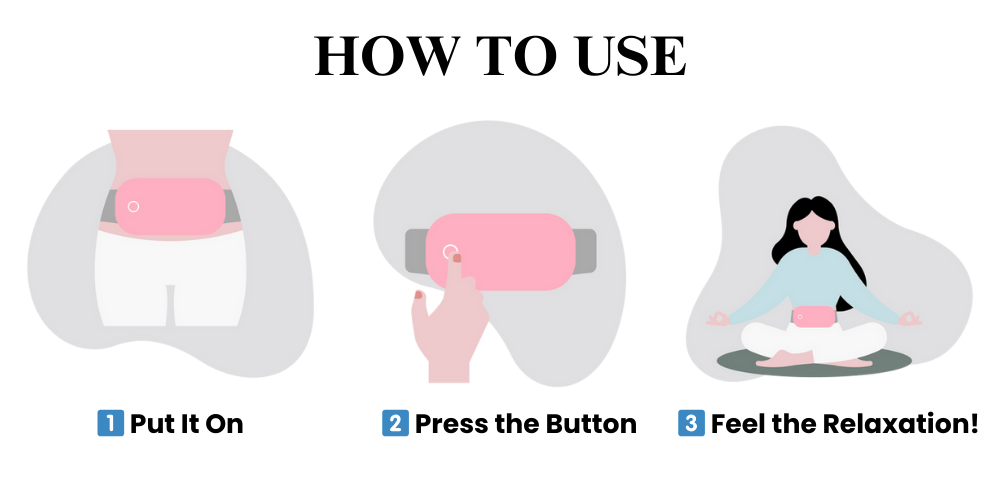 HOW TO USE

1 Put It On

2 Press the Button

3 Feel the Relaxation!